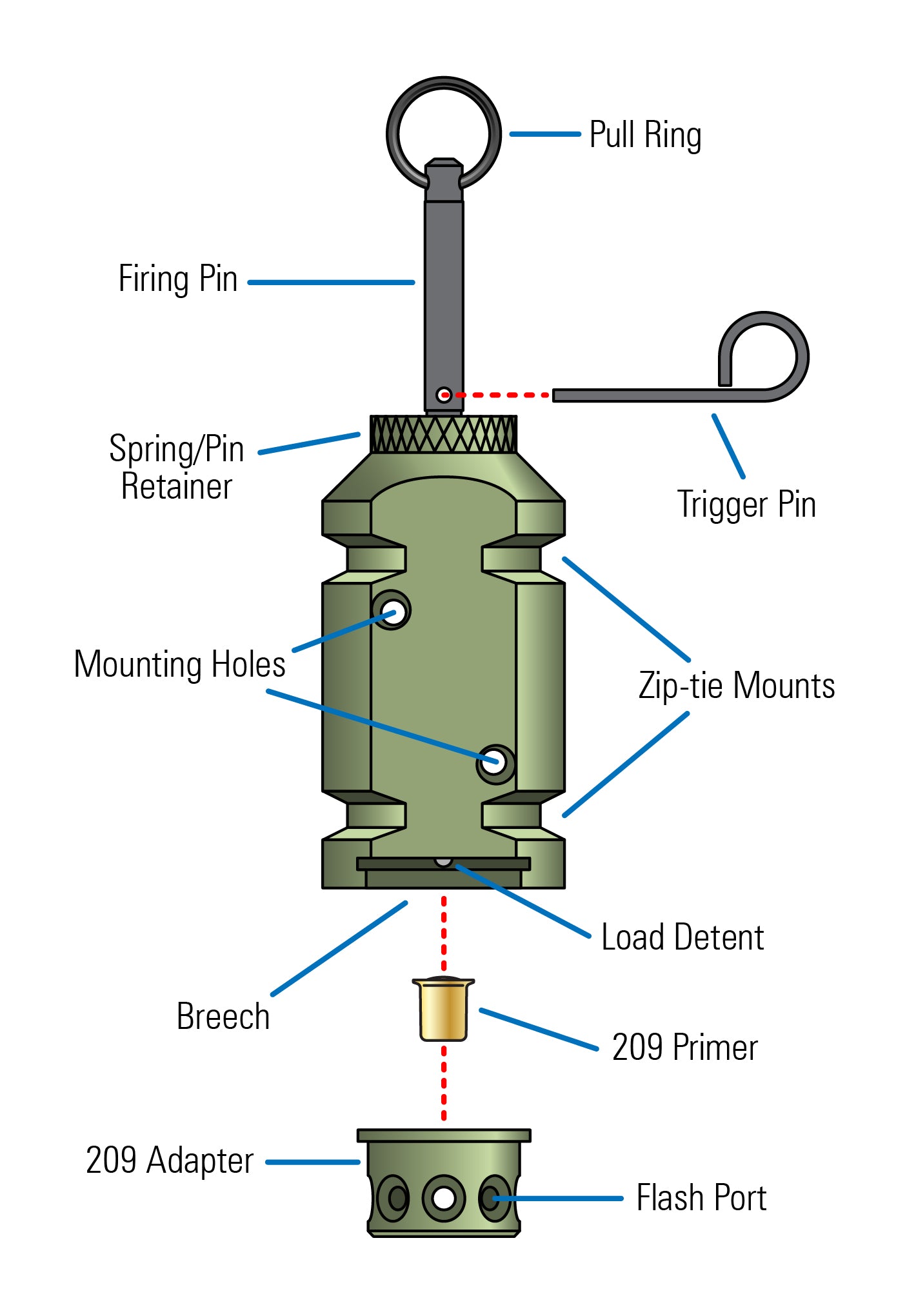 Pull Ring

Firing Pin

Spring/Pin Retainer

Trigger Pin

Mounting Holes

Zip-tie Mounts

Load Detent

Breech

209 Primer

209 Adapter

Flash Port